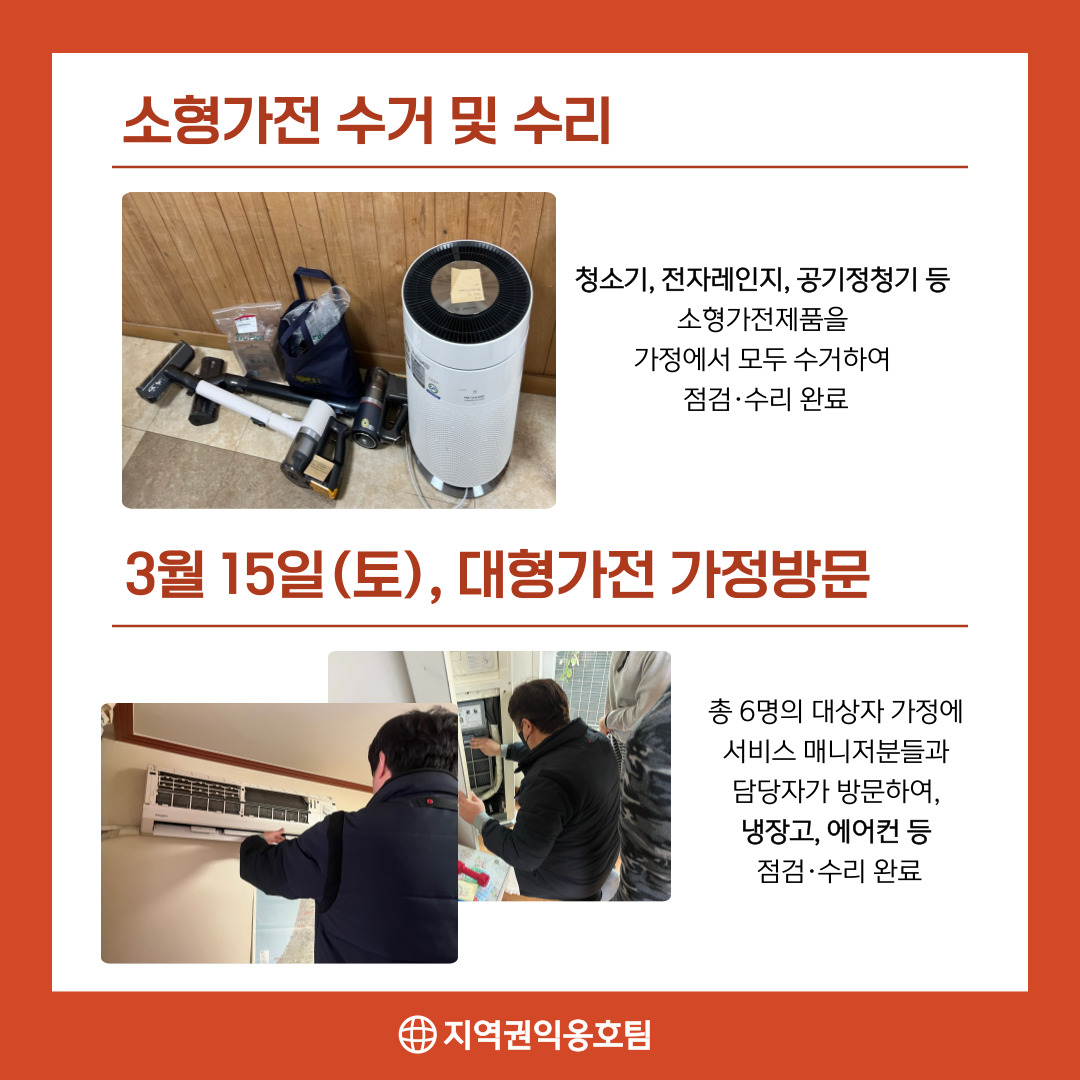 소형가전 수거 및 수리

청소기, 전자레인지, 공기정청기 등
소형가전제품을
가정에서 모두 수거하여
점검·수리 완료

3월 15일(토), 대형가전 가정방문

총 6명의 대상자 가정에
서비스 매니저분들과
담당자가 방문하여,
냉장고, 에어컨 등
점검·수리 완료

지역권익옹호팀